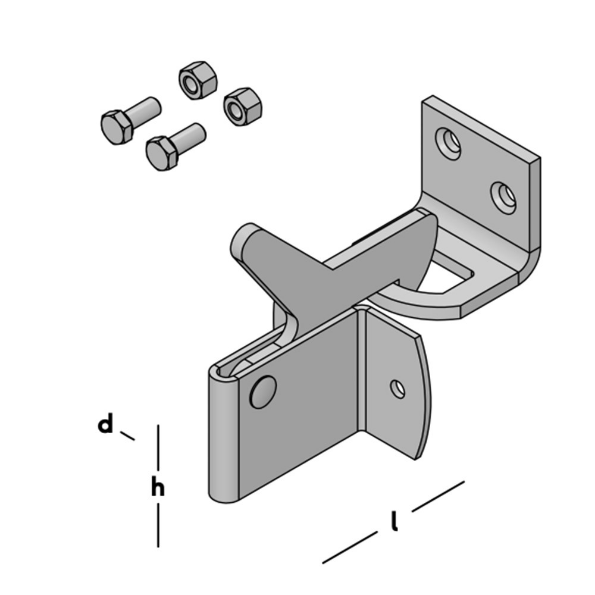 d
h
l